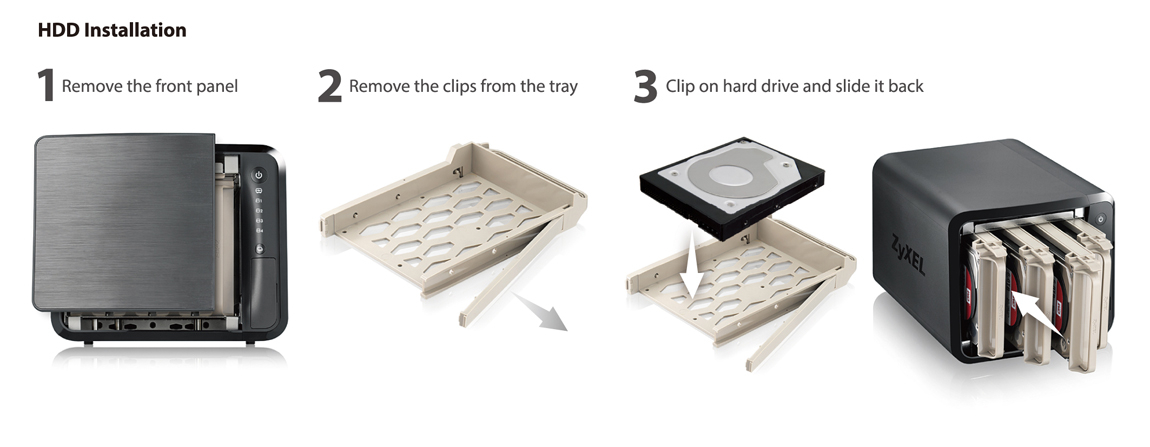 HDD Installation

1 Remove the front panel

2 Remove the clips from the tray

3 Clip on hard drive and slide it back

ZyXEL